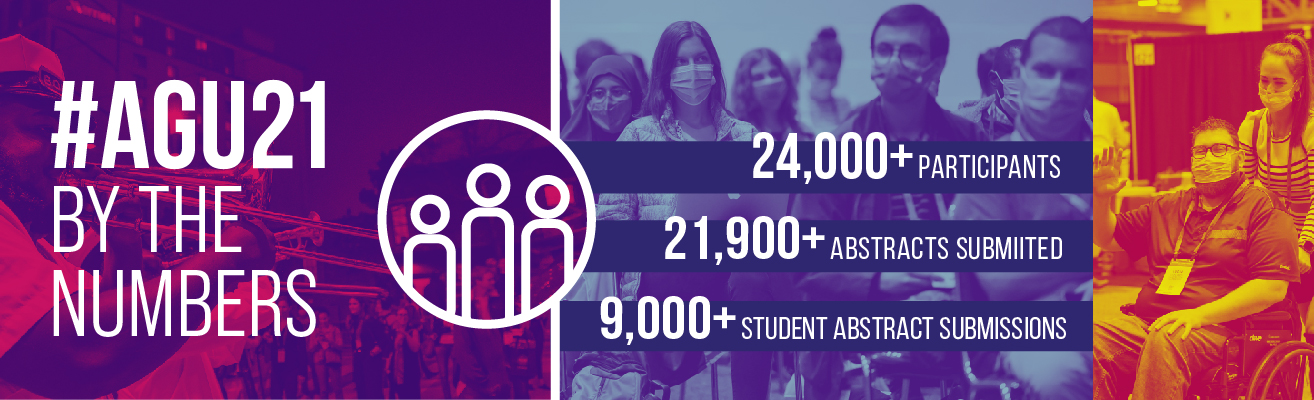 #AGU21
BY THE
NUMBERS

24,000+ PARTICIPANTS

21,900+ ABSTRACTS SUBMIITED

9,000+ STUDENT ABSTRACT SUBMISSIONS